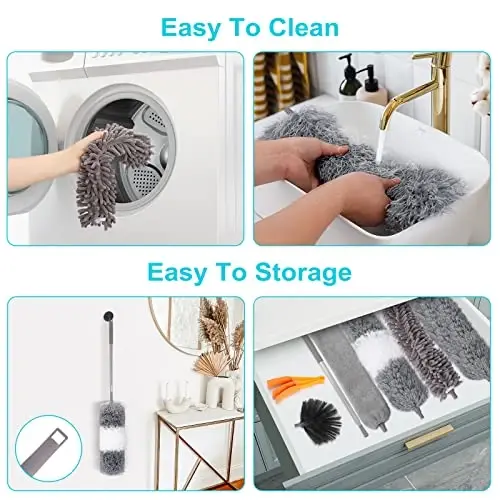 Easy To Clean

Easy To Storage